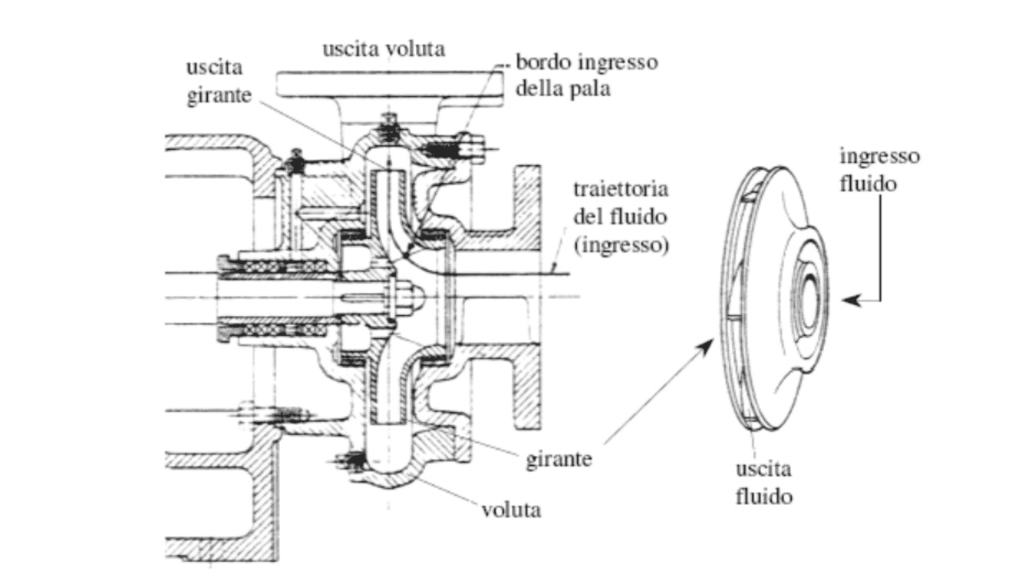 uscita voluta

uscita girante

bordo ingresso della pala

traiettoria del fluido (ingresso)

ingresso fluido

girante

voluta

uscita fluido