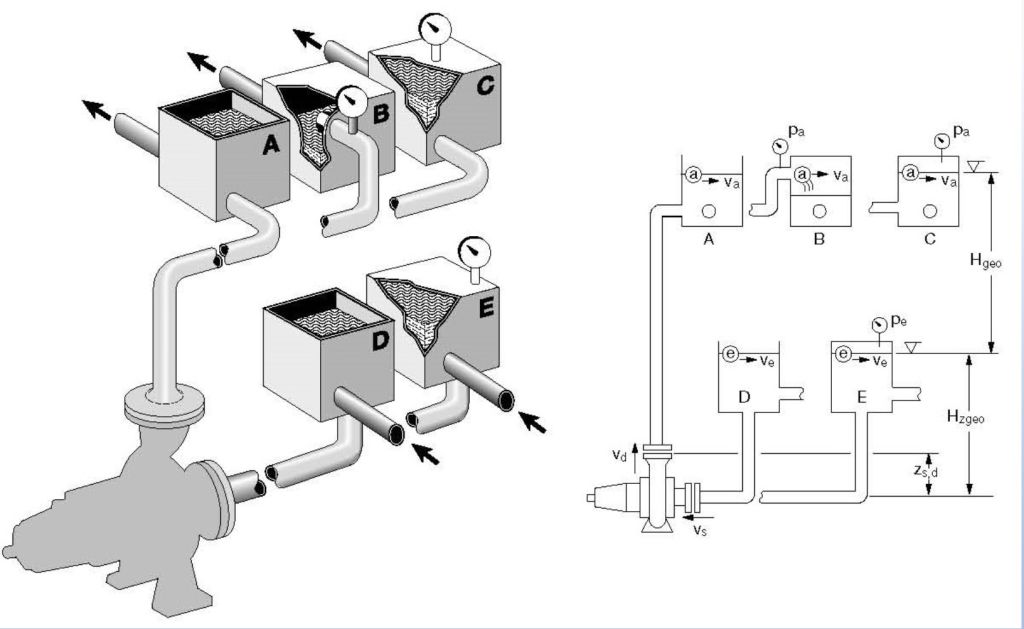 A
B
C
D
E

$p_a$
$p_a$
ⓐ $v_a$
ⓐ $v_a$
ⓐ $v_a$
A
B
C
$H_{geo}$
$p_e$
ⓔ $v_e$
ⓔ $v_e$
D
E
$H_{zgeo}$
$v_d$
$z_{s,d}$
$v_s$